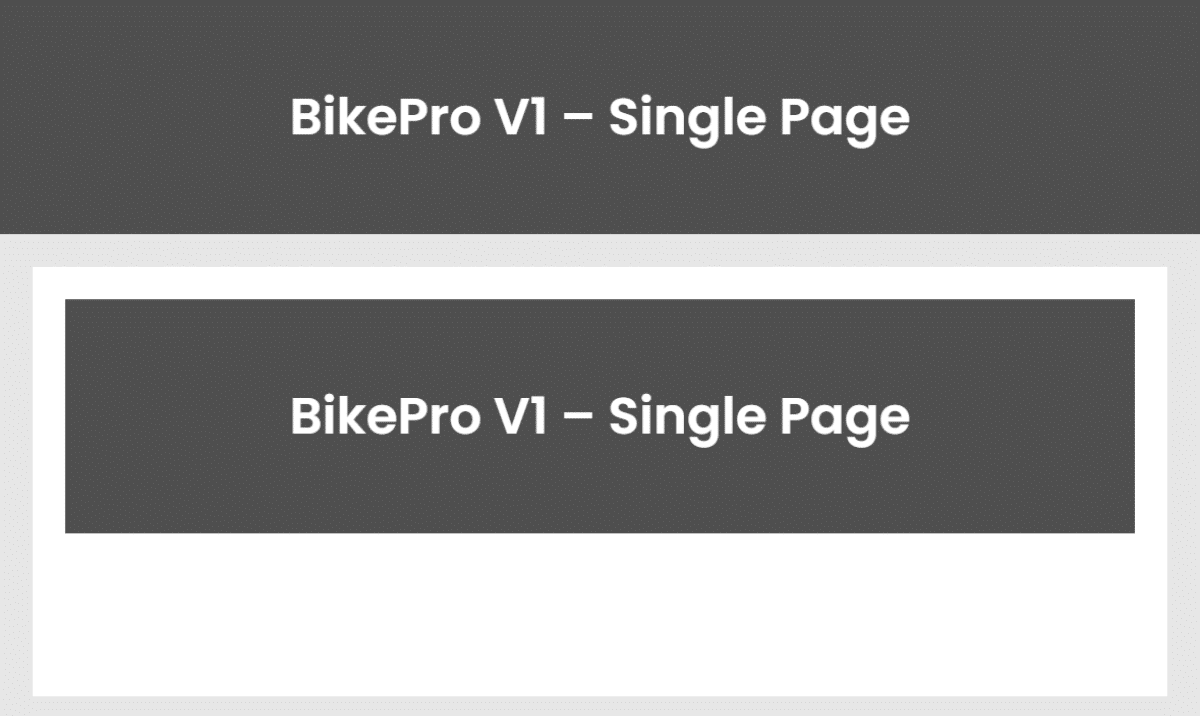 BikePro V1 – Single Page

BikePro V1 – Single Page